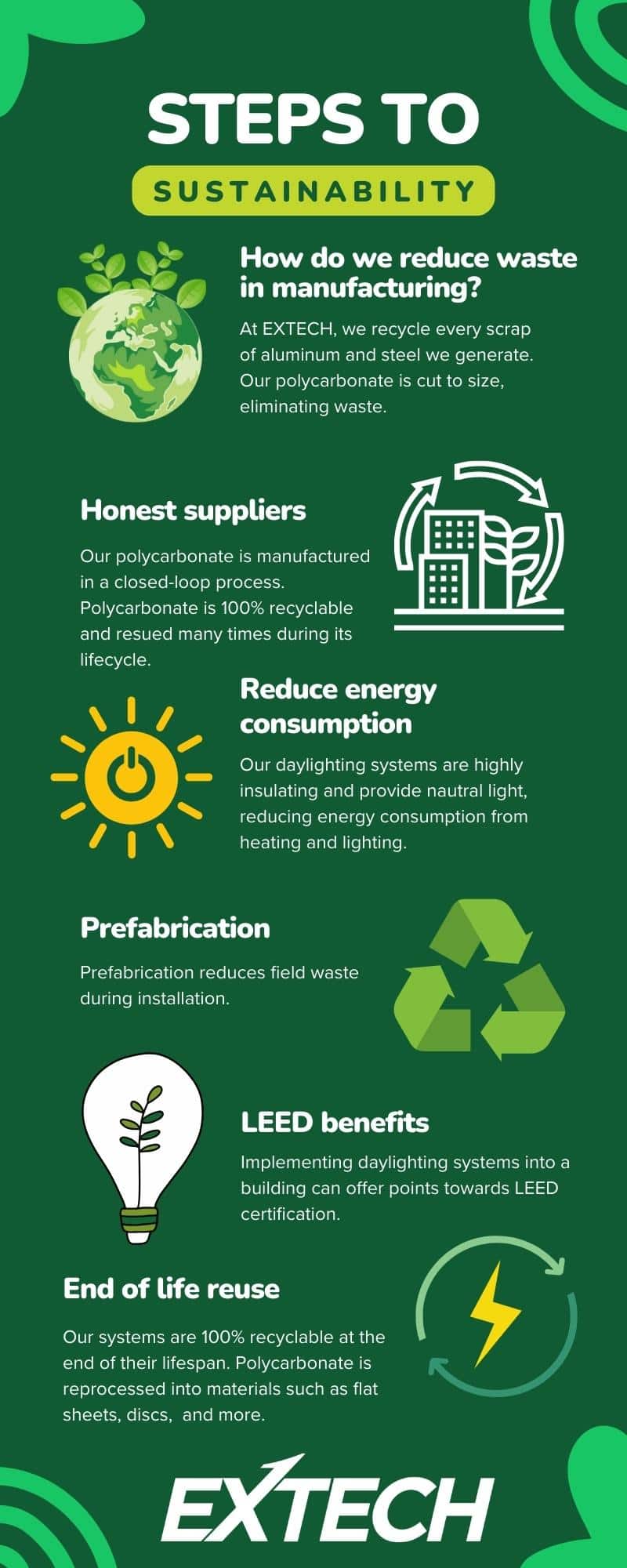 STEPS TO

SUSTAINABILITY

How do we reduce waste in manufacturing?

At EXTECH, we recycle every scrap of aluminum and steel we generate. Our polycarbonate is cut to size, eliminating waste.

Honest suppliers

Our polycarbonate is manufactured in a closed-loop process. Polycarbonate is 100% recyclable and resued many times during its lifecycle.

Reduce energy consumption

Our daylighting systems are highly insulating and provide nautral light, reducing energy consumption from heating and lighting.

Prefabrication

Prefabrication reduces field waste during installation.

LEED benefits

Implementing daylighting systems into a building can offer points towards LEED certification.

End of life reuse

Our systems are 100% recyclable at the end of their lifespan. Polycarbonate is reprocessed into materials such as flat sheets, discs, and more.

EXTECH