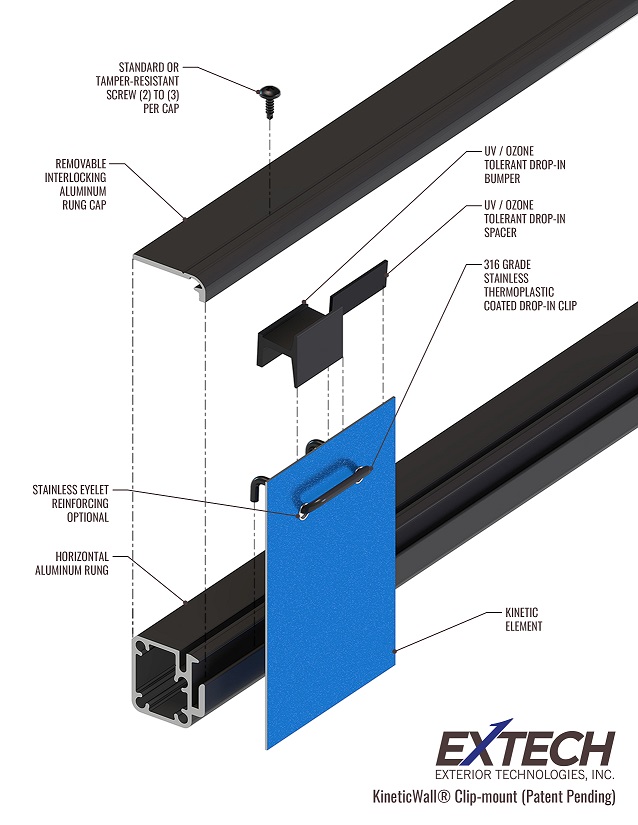 STANDARD OR TAMPER-RESISTANT SCREW (2) TO (3) PER CAP

REMOVABLE INTERLOCKING ALUMINUM RUNG CAP

UV / OZONE TOLERANT DROP-IN BUMPER

UV / OZONE TOLERANT DROP-IN SPACER

316 GRADE STAINLESS THERMOPLASTIC COATED DROP-IN CLIP

STAINLESS EYELET REINFORCING OPTIONAL

HORIZONTAL ALUMINUM RUNG

KINETIC ELEMENT

EXTECH
EXTERIOR TECHNOLOGIES, INC.

KineticWall® Clip-mount (Patent Pending)